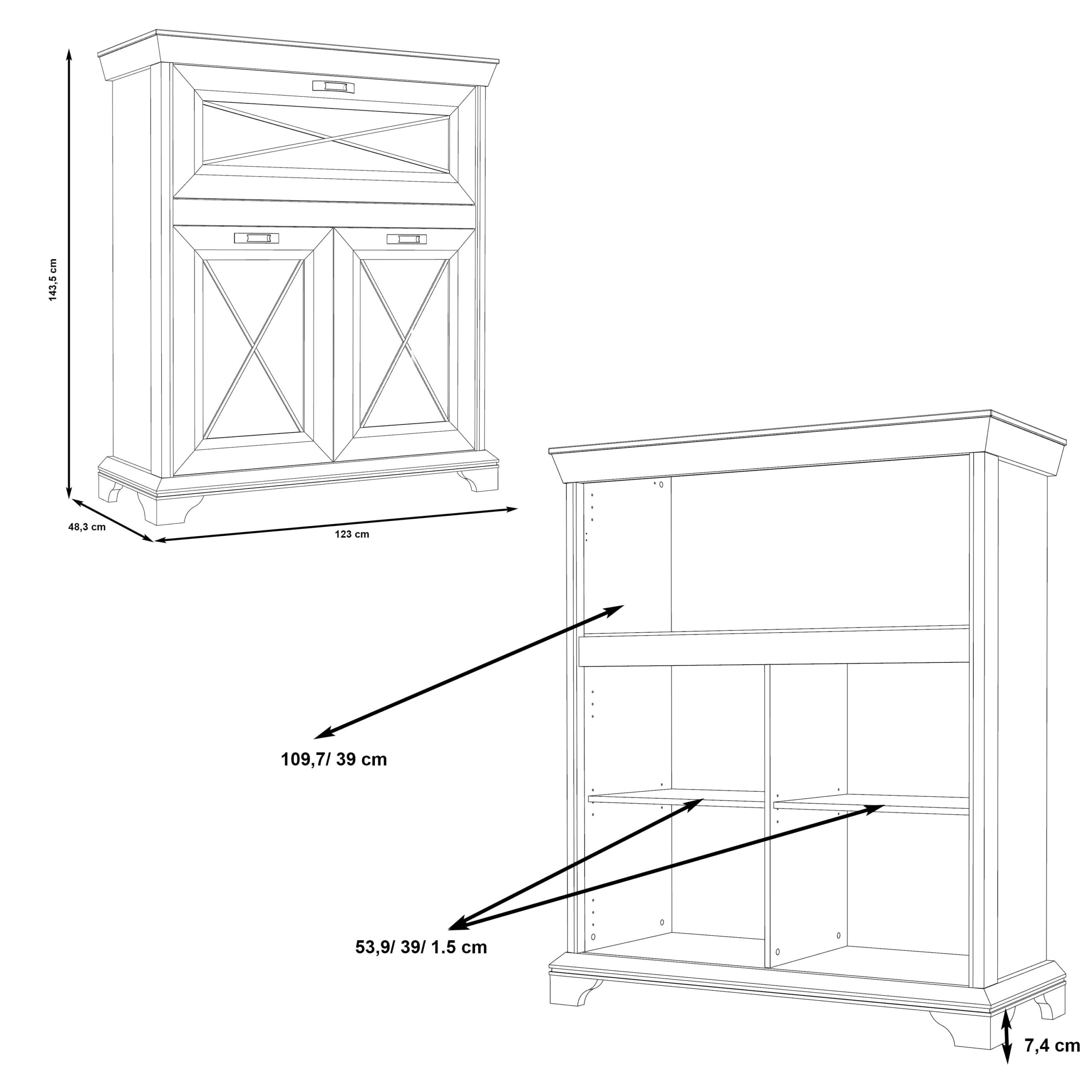 143,5 cm

48,3 cm

123 cm

109,7/ 39 cm

53,9/ 39/ 1.5 cm

7,4 cm